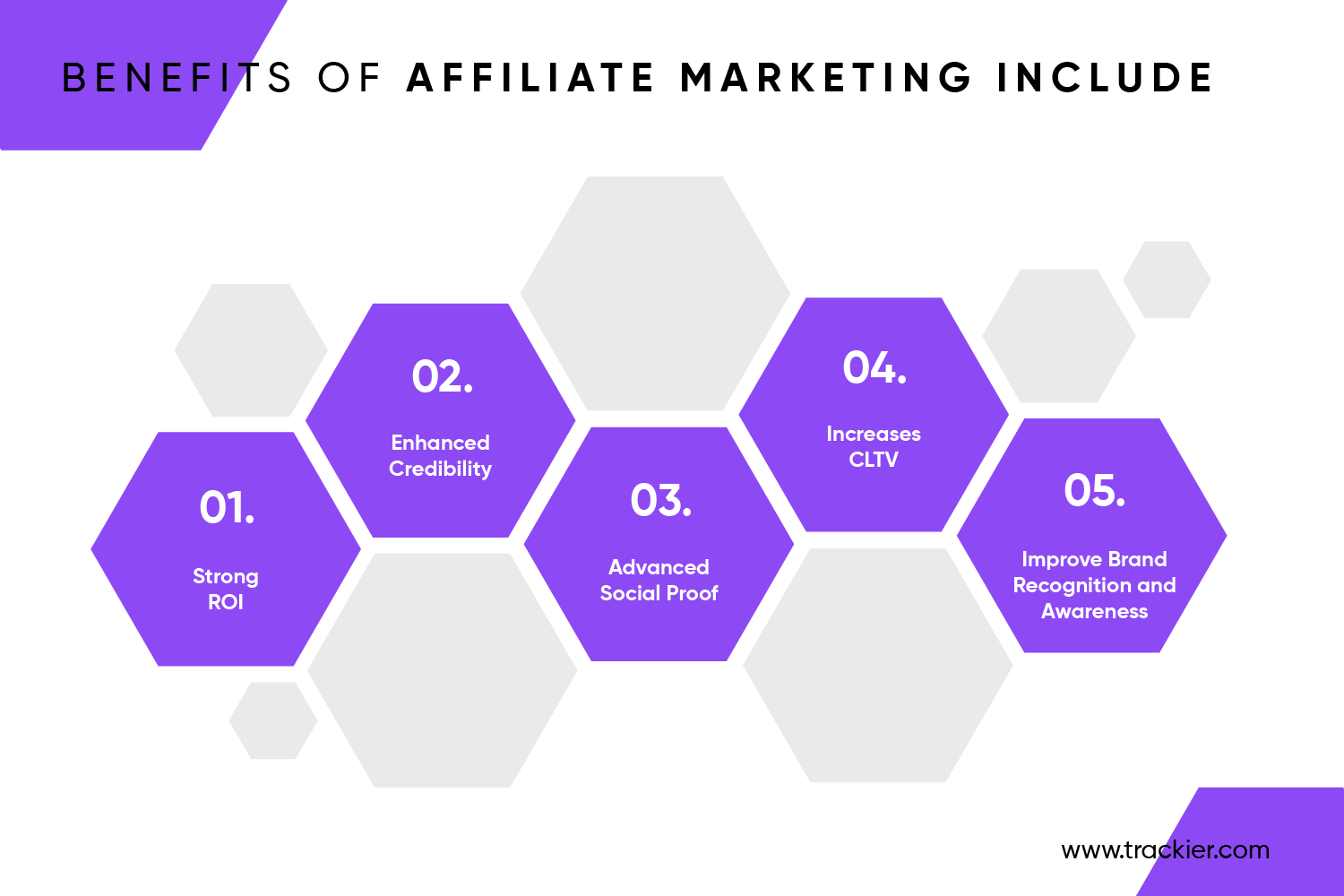 BENEFITS OF AFFILIATE MARKETING INCLUDE

01.
Strong ROI

02.
Enhanced Credibility

03.
Advanced Social Proof

04.
Increases CLTV

05.
Improve Brand Recognition and Awareness

www.trackier.com