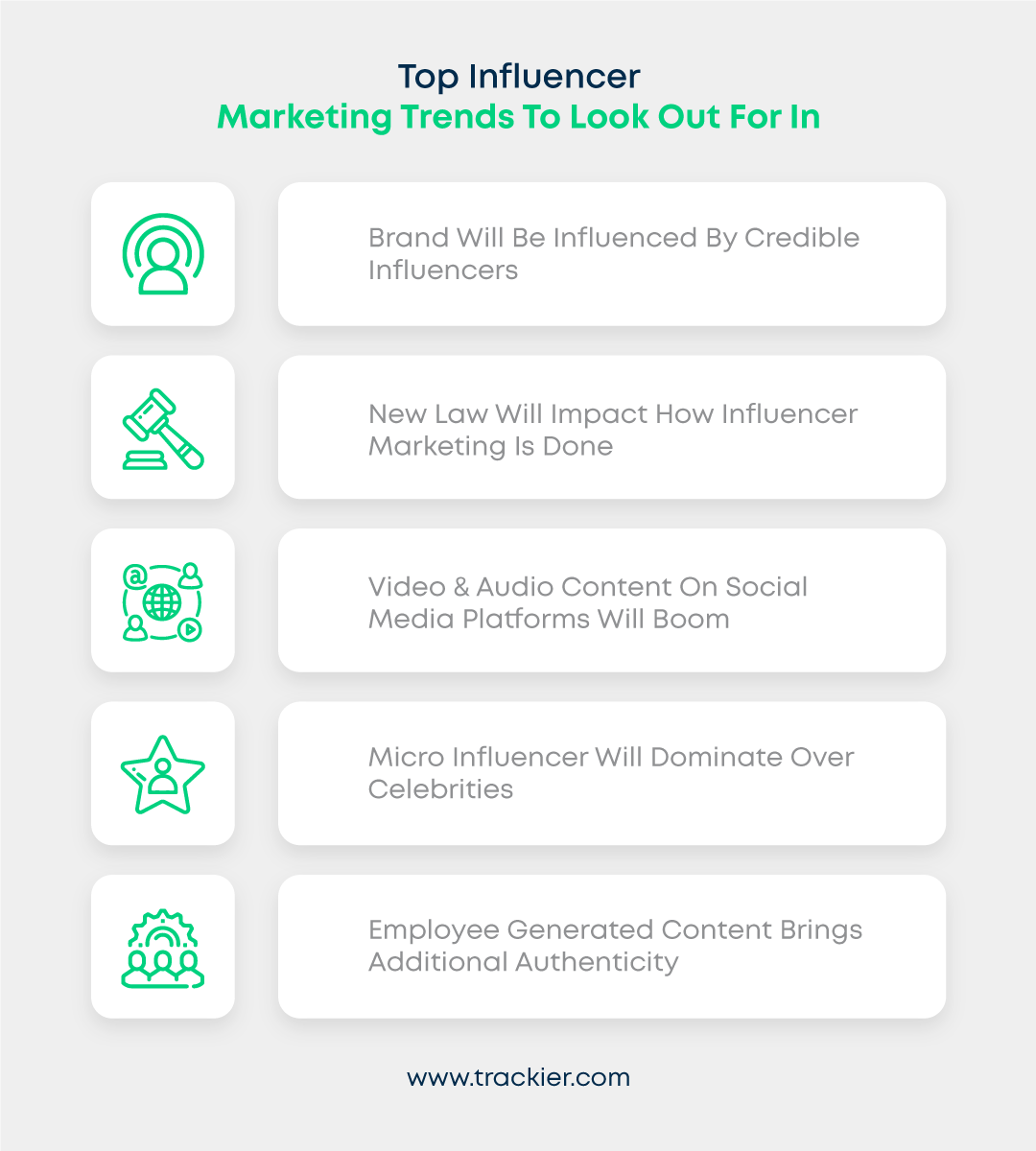 Top Influencer
Marketing Trends To Look Out For In

Brand Will Be Influenced By Credible Influencers

New Law Will Impact How Influencer Marketing Is Done

Video & Audio Content On Social Media Platforms Will Boom

Micro Influencer Will Dominate Over Celebrities

Employee Generated Content Brings Additional Authenticity

www.trackier.com