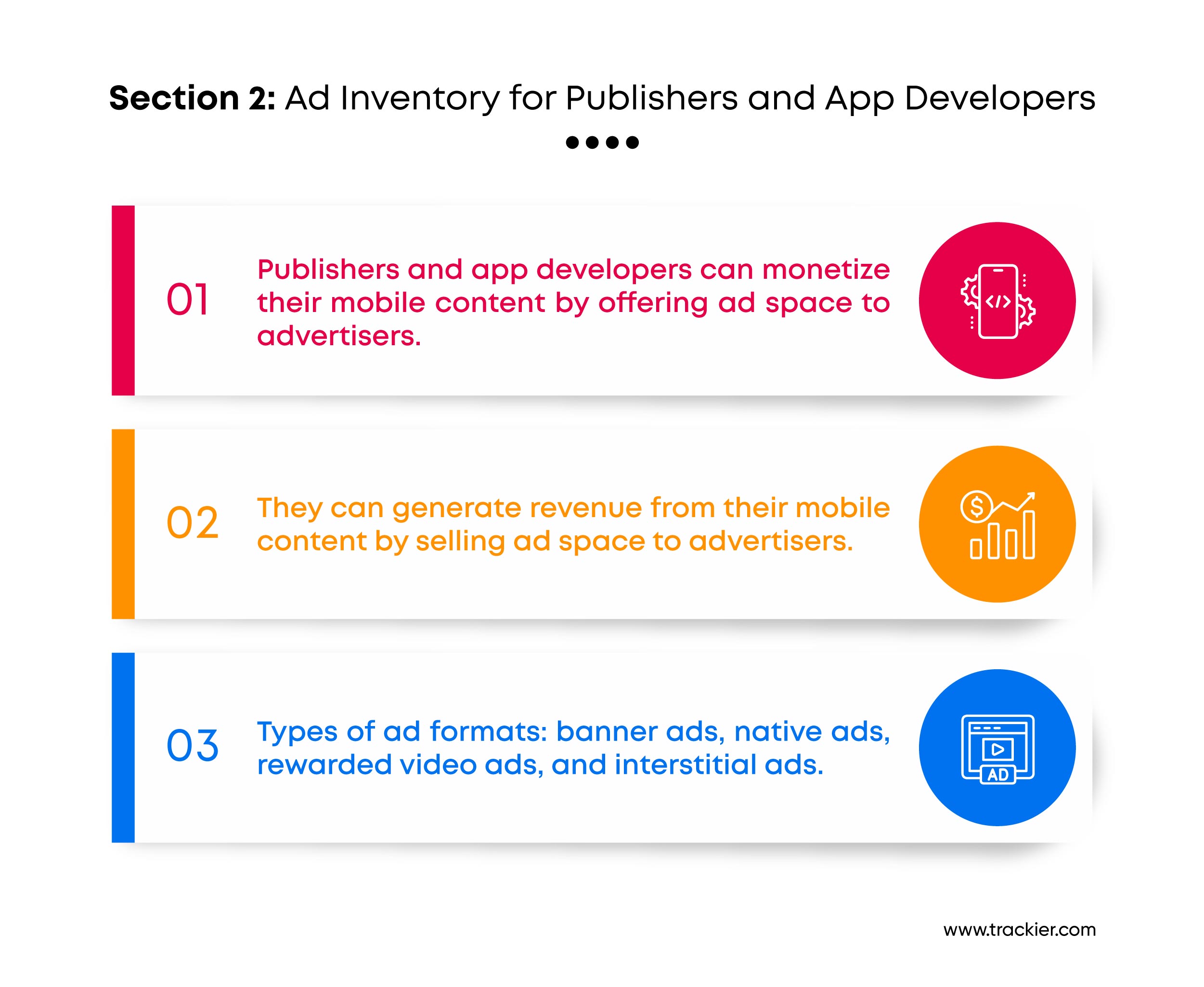 Section 2: Ad Inventory for Publishers and App Developers

01

Publishers and app developers can monetize their mobile content by offering ad space to advertisers.

</>

02

They can generate revenue from their mobile content by selling ad space to advertisers.

$

03

Types of ad formats: banner ads, native ads, rewarded video ads, and interstitial ads.

AD

www.trackier.com