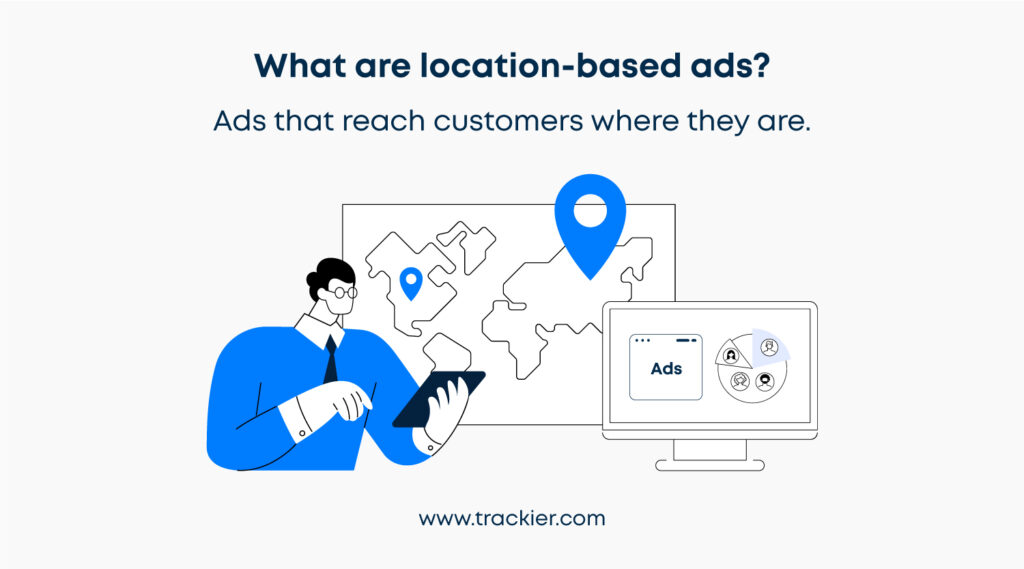 What are location-based ads?

Ads that reach customers where they are.

Ads

www.trackier.com