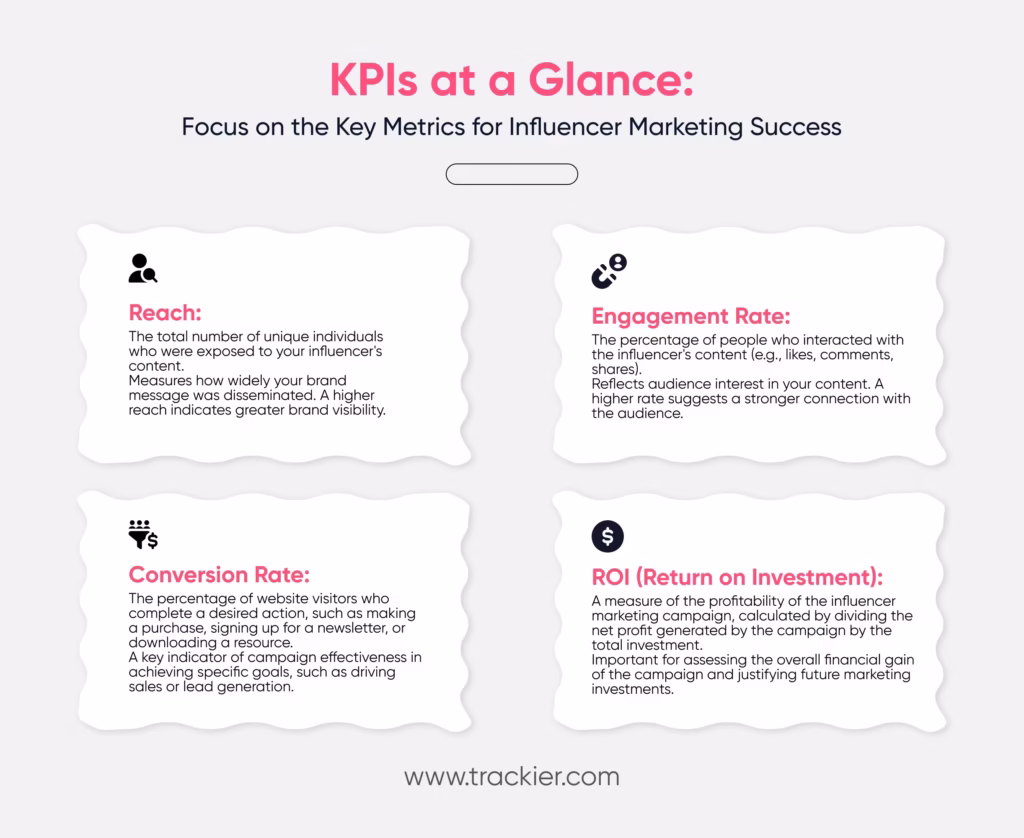 KPIs at a Glance:
Focus on the Key Metrics for Influencer Marketing Success

Reach:
The total number of unique individuals who were exposed to your influencer's content.
Measures how widely your brand message was disseminated. A higher reach indicates greater brand visibility.

Engagement Rate:
The percentage of people who interacted with the influencer's content (e.g., likes, comments, shares).
Reflects audience interest in your content. A higher rate suggests a stronger connection with the audience.

Conversion Rate:
The percentage of website visitors who complete a desired action, such as making a purchase, signing up for a newsletter, or downloading a resource.
A key indicator of campaign effectiveness in achieving specific goals, such as driving sales or lead generation.

ROI (Return on Investment):
A measure of the profitability of the influencer marketing campaign, calculated by dividing the net profit generated by the campaign by the total investment.
Important for assessing the overall financial gain of the campaign and justifying future marketing investments.

www.trackier.com