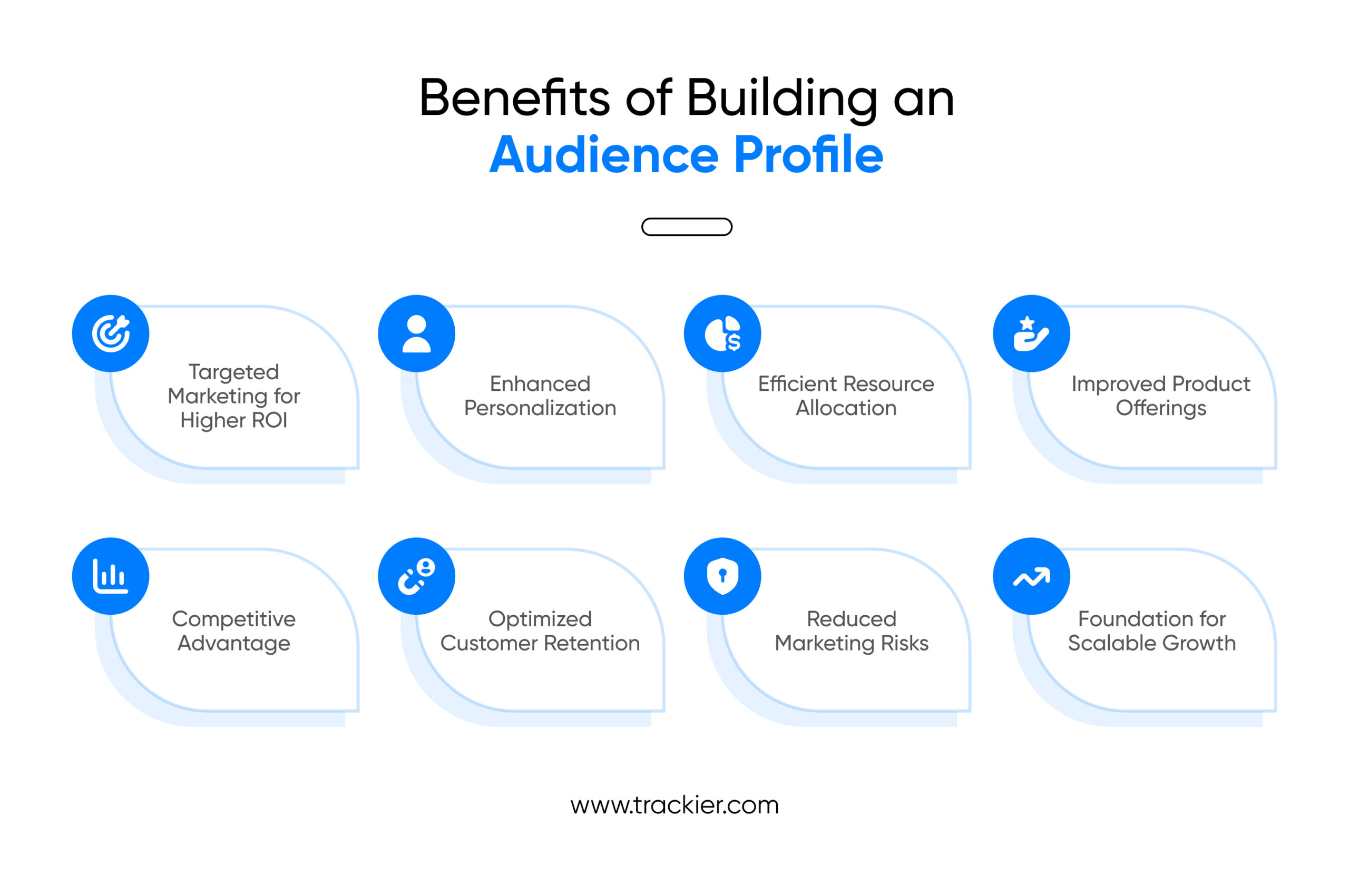 Benefits of Building an Audience Profile

Targeted Marketing for Higher ROI

Enhanced Personalization

Efficient Resource Allocation

Improved Product Offerings

Competitive Advantage

Optimized Customer Retention

Reduced Marketing Risks

Foundation for Scalable Growth

www.trackier.com